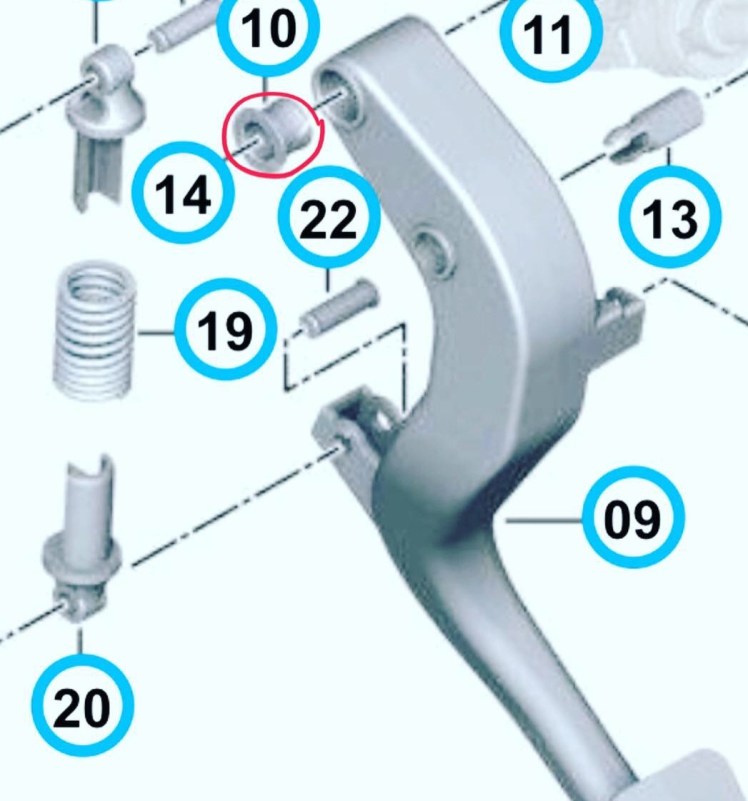 10
11
14
22
13
19
09
20